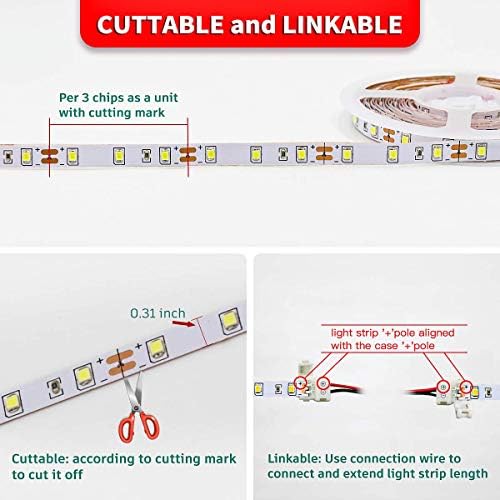 CUTTABLE and LINKABLE

Per 3 chips as a unit with cutting mark

0.31 inch

light strip '+'pole aligned with the case '+'pole

Cuttable: according to cutting mark to cut it off

Linkable: Use connection wire to connect and extend light strip length