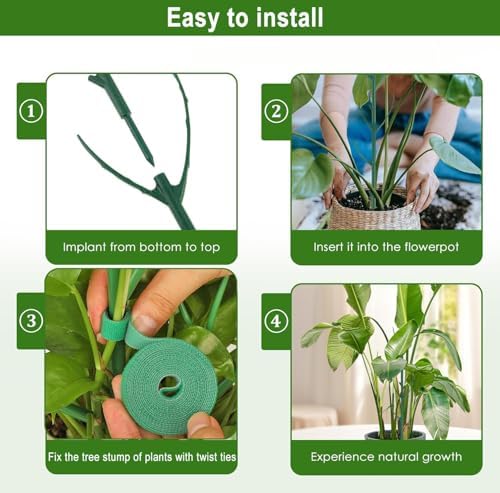 Easy to install

①

Implant from bottom to top

②

Insert it into the flowerpot

③

Fix the tree stump of plants with twist ties

④

Experience natural growth