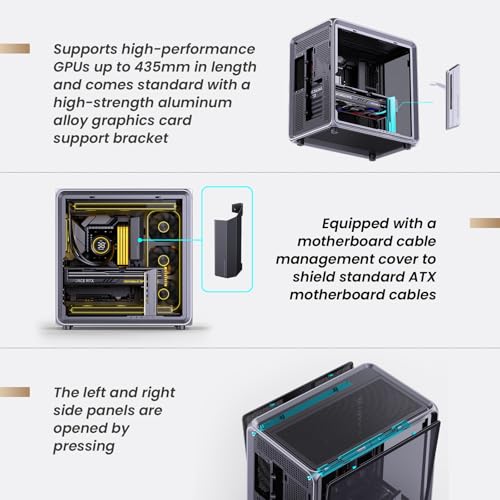 Supports high-performance GPUs up to 435mm in length and comes standard with a high-strength aluminum alloy graphics card support bracket

Equipped with a motherboard cable management cover to shield standard ATX motherboard cables

The left and right side panels are opened by pressing