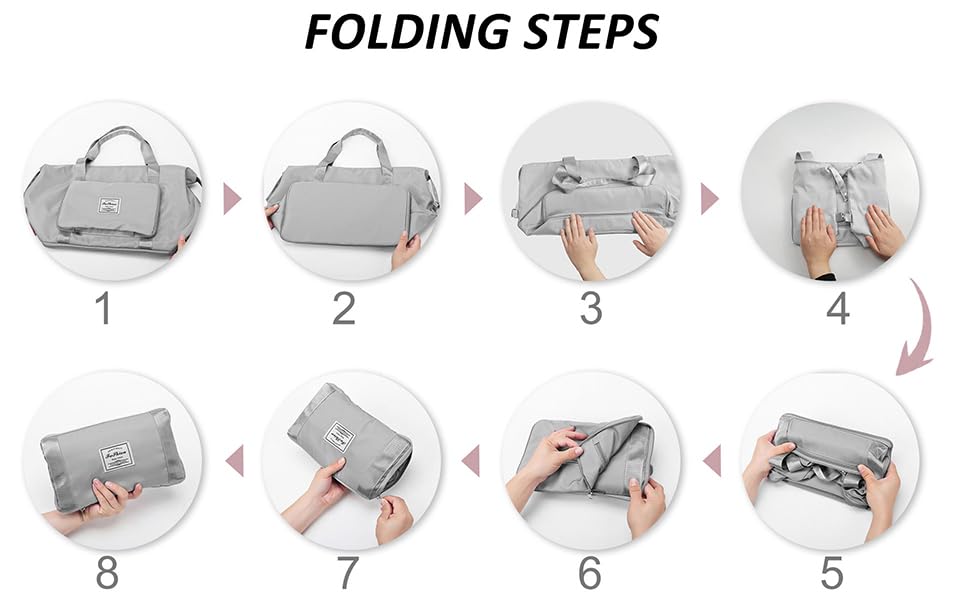 FOLDING STEPS

1

2

3

4

8

7

6

5