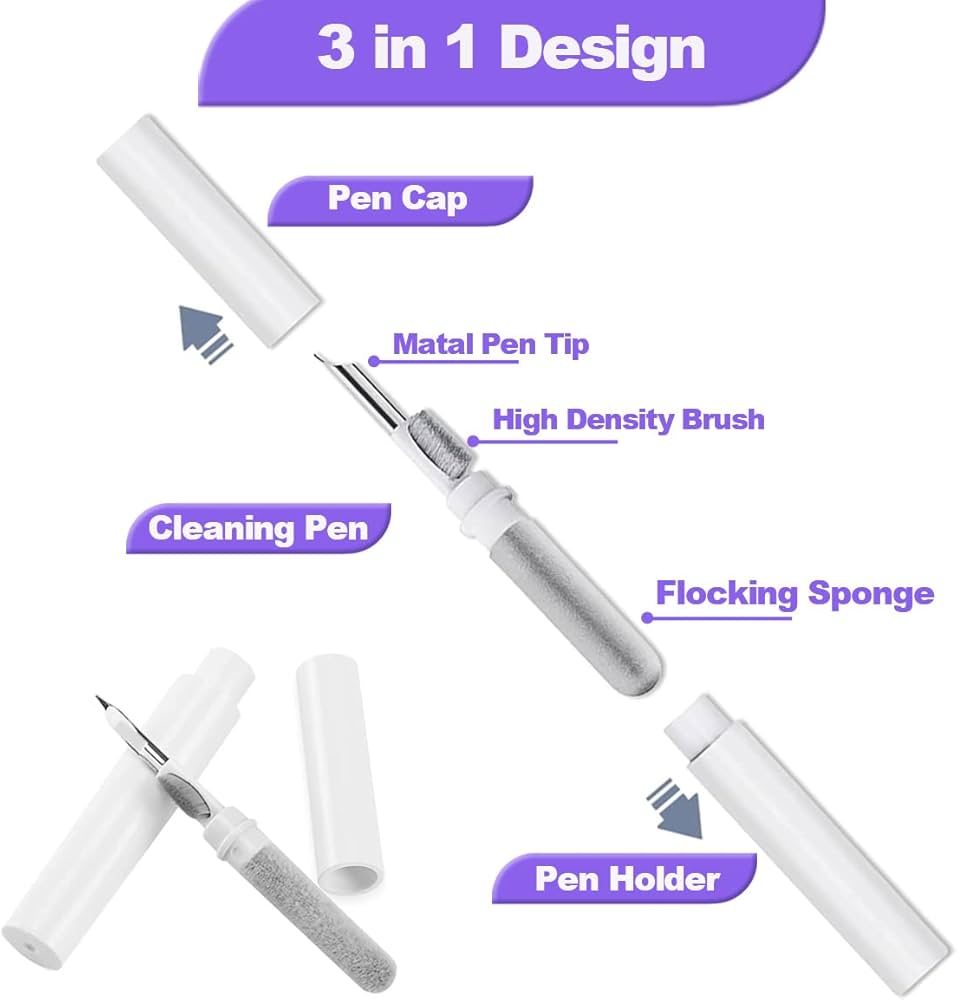 3 in 1 Design

Pen Cap

Matal Pen Tip

High Density Brush

Cleaning Pen

Flocking Sponge

Pen Holder