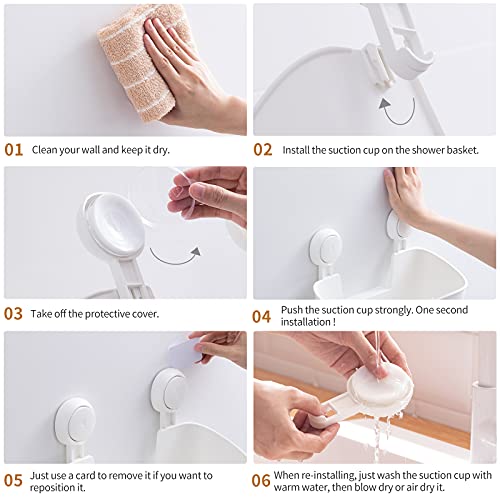 01 Clean your wall and keep it dry.

02 Install the suction cup on the shower basket.

03 Take off the protective cover.

04 Push the suction cup strongly. One second installation !

05 Just use a card to remove it if you want to reposition it.

06 When re-installing, just wash the suction cup with warm water, then blow dry or air dry it.