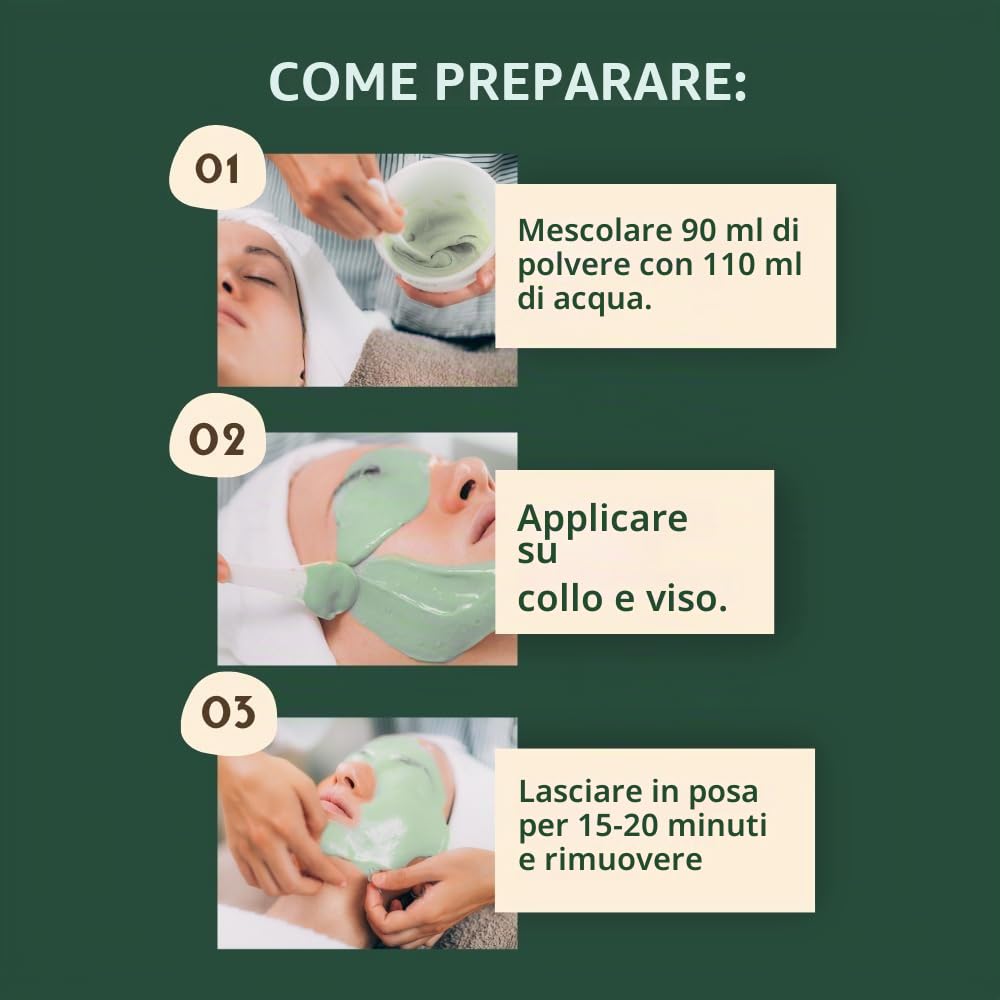 COME PREPARARE:

01

Mescolare 90 ml di polvere con 110 ml di acqua.

02

Applicare su

collo e viso.

03

Lasciare in posa per 15-20 minuti e rimuovere