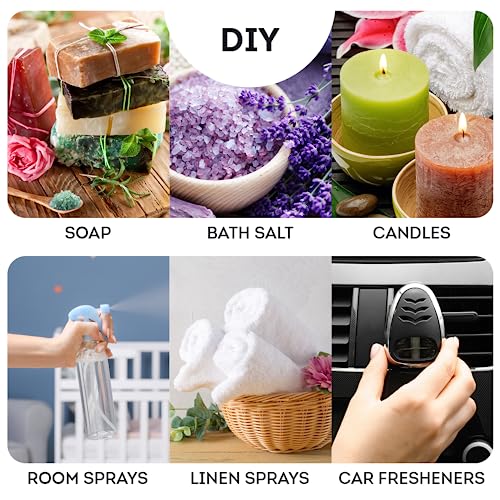 DIY

SOAP

BATH SALT

CANDLES

ROOM SPRAYS

LINEN SPRAYS

CAR FRESHENERS