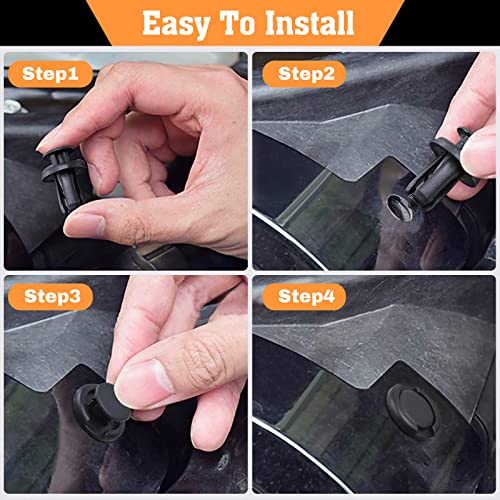 Easy To Install

Step1

Step2

Step3

Step4