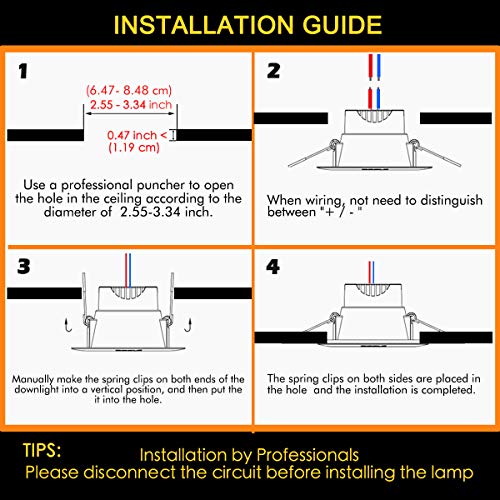 INSTALLATION GUIDE

1

(6.47- 8.48 cm)
2.55 - 3.34 inch

0.47 inch <
(1.19 cm)

Use a professional puncher to open the hole in the ceiling according to the diameter of 2.55-3.34 inch.

2

When wiring, not need to distinguish between "+ / - "

3

Manually make the spring clips on both ends of the downlight into a vertical position, and then put the it into the hole.

4

The spring clips on both sides are placed in the hole and the installation is completed.

TIPS:
Installation by Professionals
Please disconnect the circuit before installing the lamp