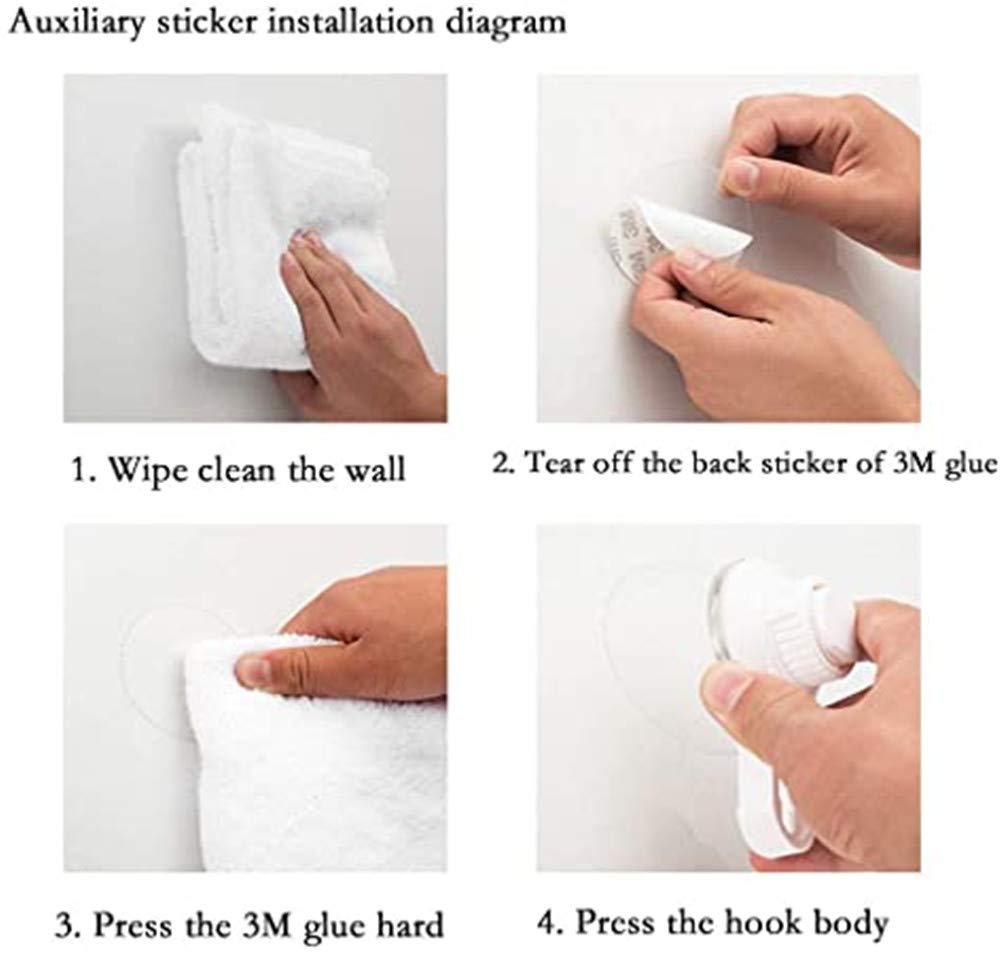 Auxiliary sticker installation diagram

1. Wipe clean the wall

2. Tear off the back sticker of 3M glue

3. Press the 3M glue hard

4. Press the hook body