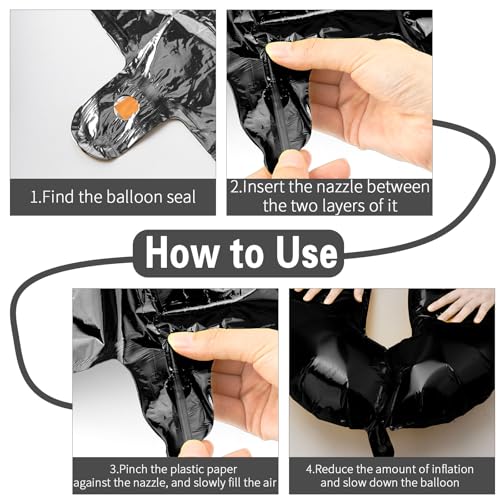 1.Find the balloon seal

2.Insert the nazzle between the two layers of it

How to Use

3.Pinch the plastic paper against the nazzle, and slowly fill the air

4.Reduce the amount of inflation and slow down the balloon