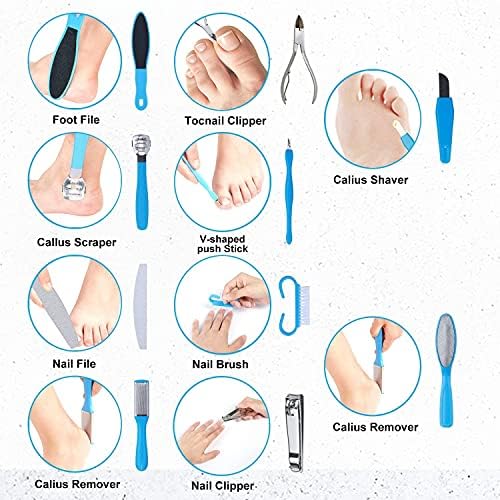 Foot File

Tocnail Clipper

Calius Shaver

Callus Scraper

V-shaped push Stick

Nail File

Nail Brush

Calius Remover

Calius Remover

Nail Clipper