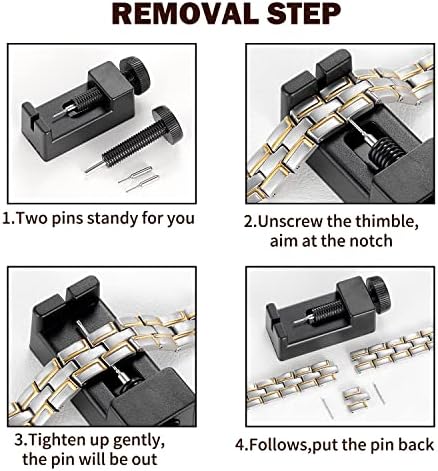 REMOVAL STEP

1.Two pins standy for you

2.Unscrew the thimble, aim at the notch

3.Tighten up gently, the pin will be out

4.Follows,put the pin back