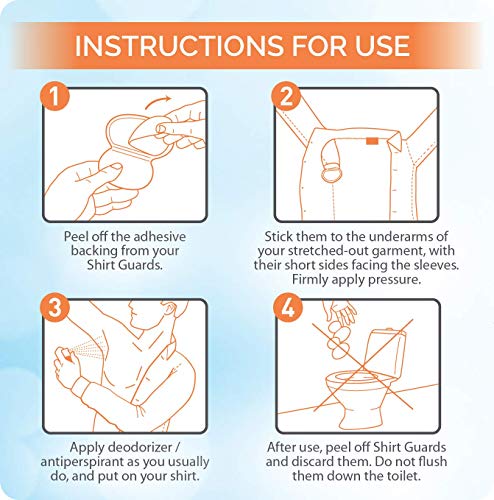 INSTRUCTIONS FOR USE

1

Peel off the adhesive backing from your Shirt Guards.

2

Stick them to the underarms of your stretched-out garment, with their short sides facing the sleeves. Firmly apply pressure.

3

Apply deodorizer / antiperspirant as you usually do, and put on your shirt.

4

After use, peel off Shirt Guards and discard them. Do not flush them down the toilet.