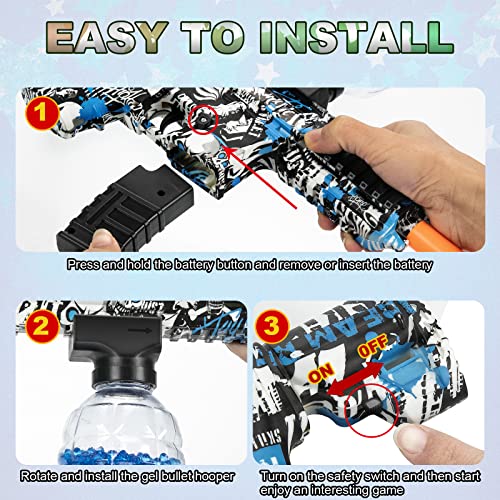 EASY TO INSTALL

1

Press and hold the battery button and remove or insert the battery

2

Rotate and install the gel bullet hooper

3

OFF

ON

Turn on the safety switch and then start enjoy an interesting game