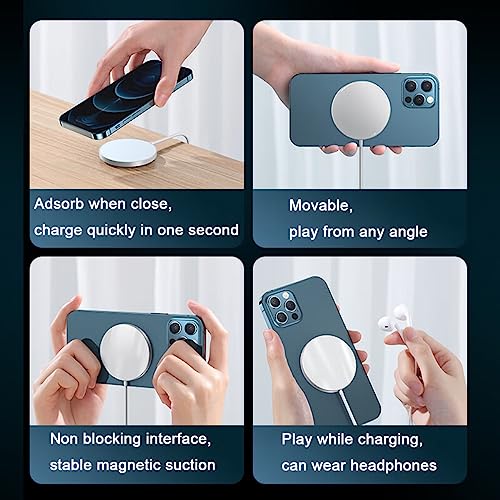 Adsorb when close,
charge quickly in one second

Movable,
play from any angle

Non blocking interface,
stable magnetic suction

Play while charging,
can wear headphones