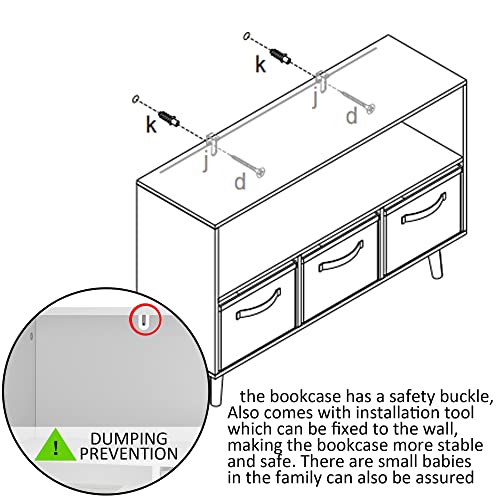 k
j
d
k
j
d

!
DUMPING PREVENTION

the bookcase has a safety buckle, Also comes with installation tool which can be fixed to the wall, making the bookcase more stable and safe. There are small babies in the family can also be assured