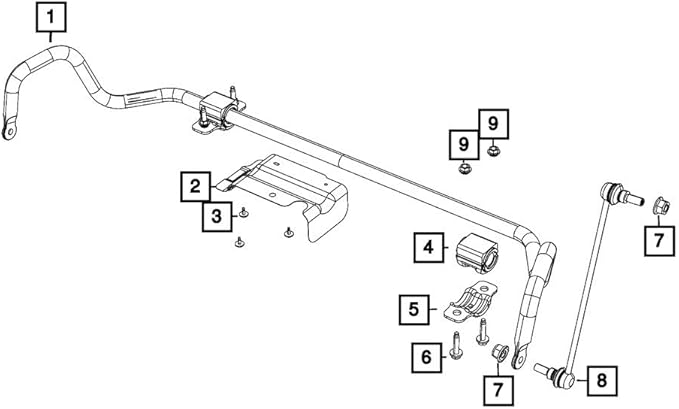 1
9
9
2
3
7
4
5
6
7
8