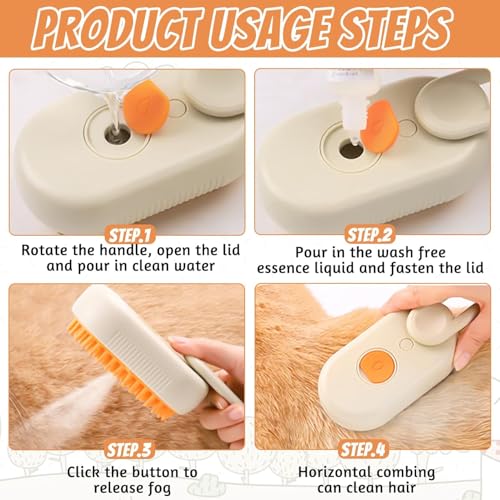 PRODUCT USAGE STEPS

STEP.1
Rotate the handle, open the lid and pour in clean water

STEP.2
Pour in the wash free essence liquid and fasten the lid

STEP.3
Click the button to release fog

STEP.4
Horizontal combing can clean hair