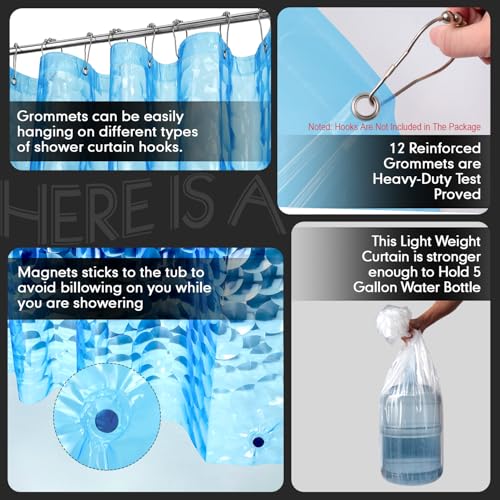 Grommets can be easily hanging on different types of shower curtain hooks.

Noted: Hooks Are Not Included in The Package

12 Reinforced Grommets are Heavy-Duty Test Proved

HERE IS A

Magnets sticks to the tub to avoid billowing on you while you are showering

This Light Weight Curtain is stronger enough to Hold 5 Gallon Water Bottle