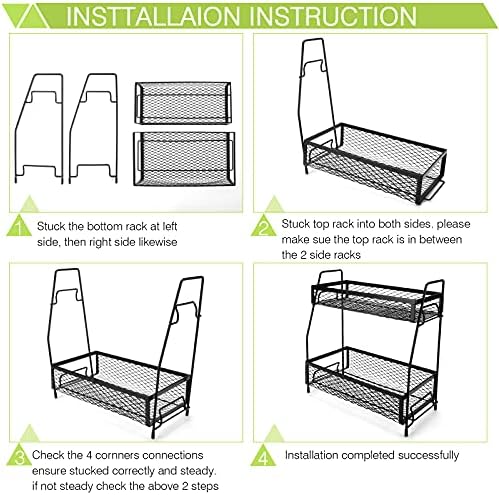 INSTTALLAION INSTRUCTION

1 Stuck the bottom rack at left side, then right side likewise

2 Stuck top rack into both sides, please make sue the top rack is in between the 2 side racks

3 Check the 4 cornners connections ensure stucked correctly and steady. if not steady check the above 2 steps

4 Installation completed successfully