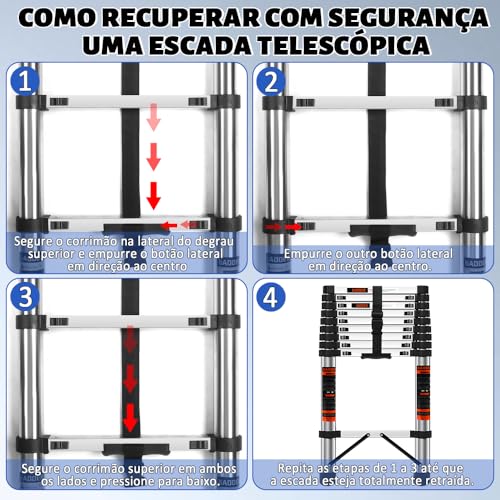 COMO RECUPERAR COM SEGURANÇA UMA ESCADA TELESCÓPICA

1

Segure o corrimão na lateral do degrau superior e empurre o botão lateral em direção ao centro

2

Empurre o outro botão lateral em direção ao centro.

3

Segure o corrimão superior em ambos os lados e pressione para baixo.

4

Repita as etapas de 1 a 3 até que a escada esteja totalmente retraída.