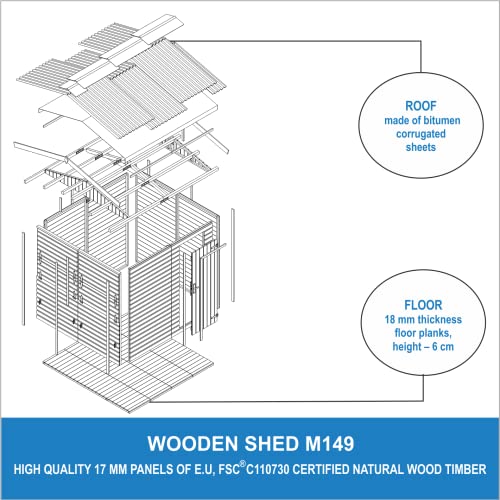 ROOF
made of bitumen corrugated sheets

FLOOR
18 mm thickness floor planks, height – 6 cm

WOODEN SHED M149
HIGH QUALITY 17 MM PANELS OF E.U, FSC® C110730 CERTIFIED NATURAL WOOD TIMBER