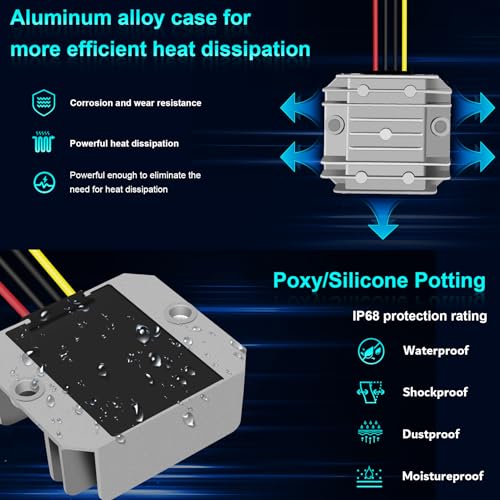 Aluminum alloy case for more efficient heat dissipation

Corrosion and wear resistance

Powerful heat dissipation

Powerful enough to eliminate the need for heat dissipation

Poxy/Silicone Potting

IP68 protection rating

Waterproof

Shockproof

Dustproof

Moistureproof