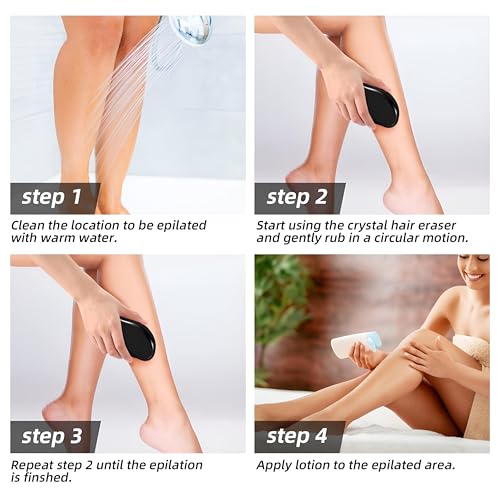 step 1

Clean the location to be epilated with warm water.

step 2

Start using the crystal hair eraser and gently rub in a circular motion.

step 3

Repeat step 2 until the epilation is finshed.

step 4

Apply lotion to the epilated area.