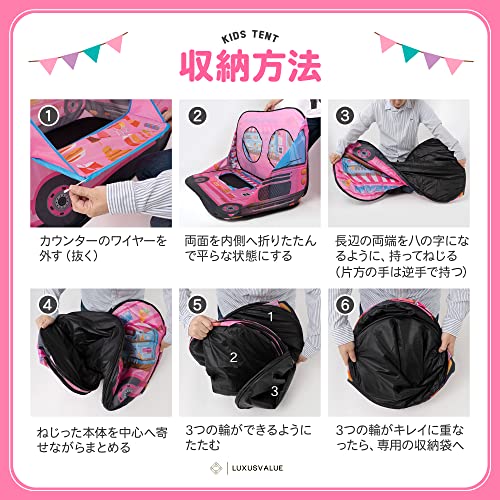 KIDS TENT
収納方法

①
カウンターのワイヤーを外す（抜く）

②
両面を内側へ折りたたんで平らな状態にする

③
長辺の両端を八の字になるように、持ってねじる（片方の手は逆手で持つ）

④
ねじった本体を中心へ寄せながらまとめる

⑤
1
2
3
3つの輪ができるようにたたむ

⑥
3つの輪がキレイに重なったら、専用の収納袋へ

LUXUSVALUE