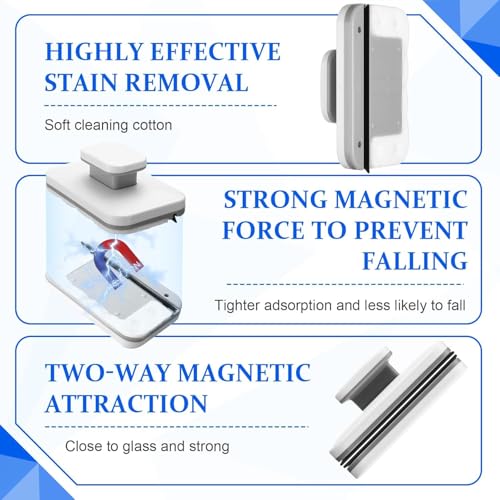 HIGHLY EFFECTIVE STAIN REMOVAL

Soft cleaning cotton

STRONG MAGNETIC FORCE TO PREVENT FALLING

Tighter adsorption and less likely to fall

TWO-WAY MAGNETIC ATTRACTION

Close to glass and strong