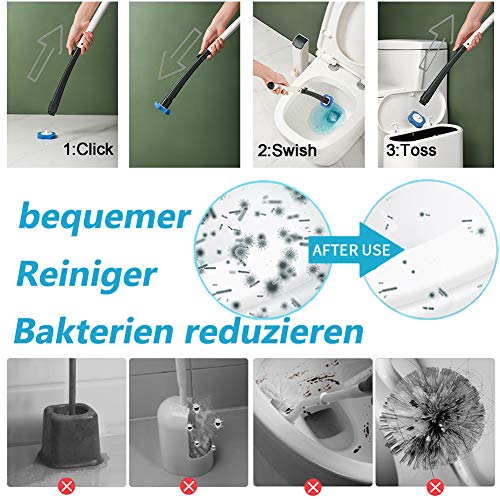 1:Click

2:Swish

3:Toss

bequemer

Reiniger

Bakterien reduzieren

AFTER USE