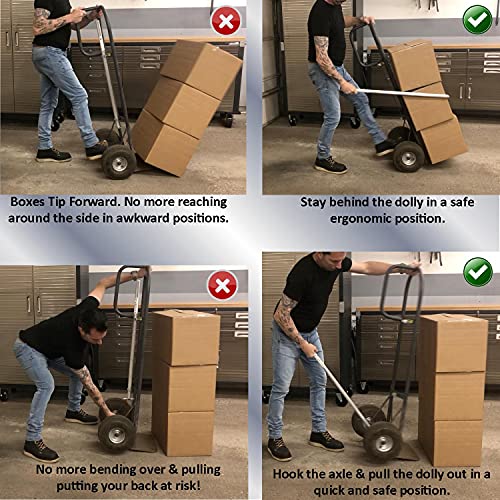 Boxes Tip Forward. No more reaching around the side in awkward positions.

Stay behind the dolly in a safe ergonomic position.

No more bending over & pulling putting your back at risk!

Hook the axle & pull the dolly out in a quick and safe position.