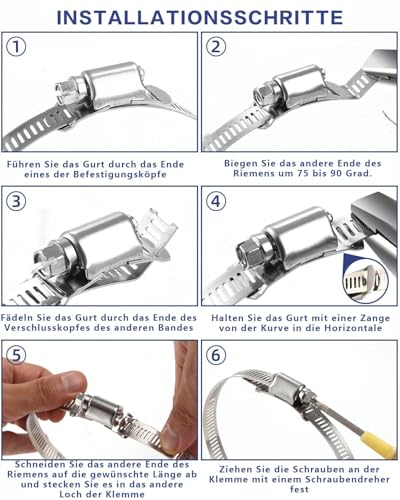 INSTALLATIONSSCHRITTE

1

Führen Sie das Gurt durch das Ende eines der Befestigungsköpfe

2

Biegen Sie das andere Ende des Riemens um 75 bis 90 Grad.

3

Fädeln Sie das Gurt durch das Ende des Verschlusskopfes des anderen Bandes

4

Halten Sie das Gurt mit einer Zange von der Kurve in die Horizontale

5

Schneiden Sie das andere Ende des Riemens auf die gewünschte Länge ab und stecken Sie es in das andere Loch der Klemme

6

Ziehen Sie die Schrauben an der Klemme mit einem Schraubendreher fest