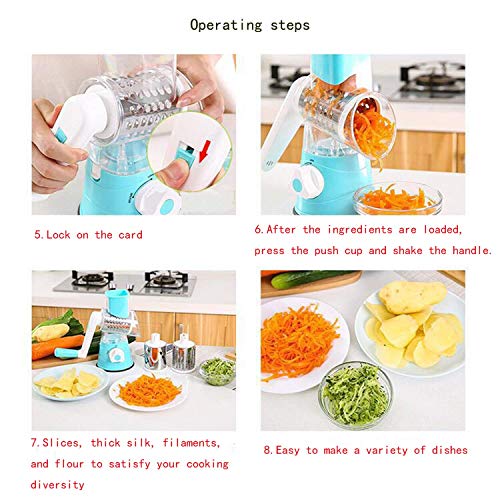 Operating steps

5.Lock on the card

6.After the ingredients are loaded, press the push cup and shake the handle.

7.Slices, thick silk, filaments, and flour to satisfy your cooking diversity

8.Easy to make a variety of dishes