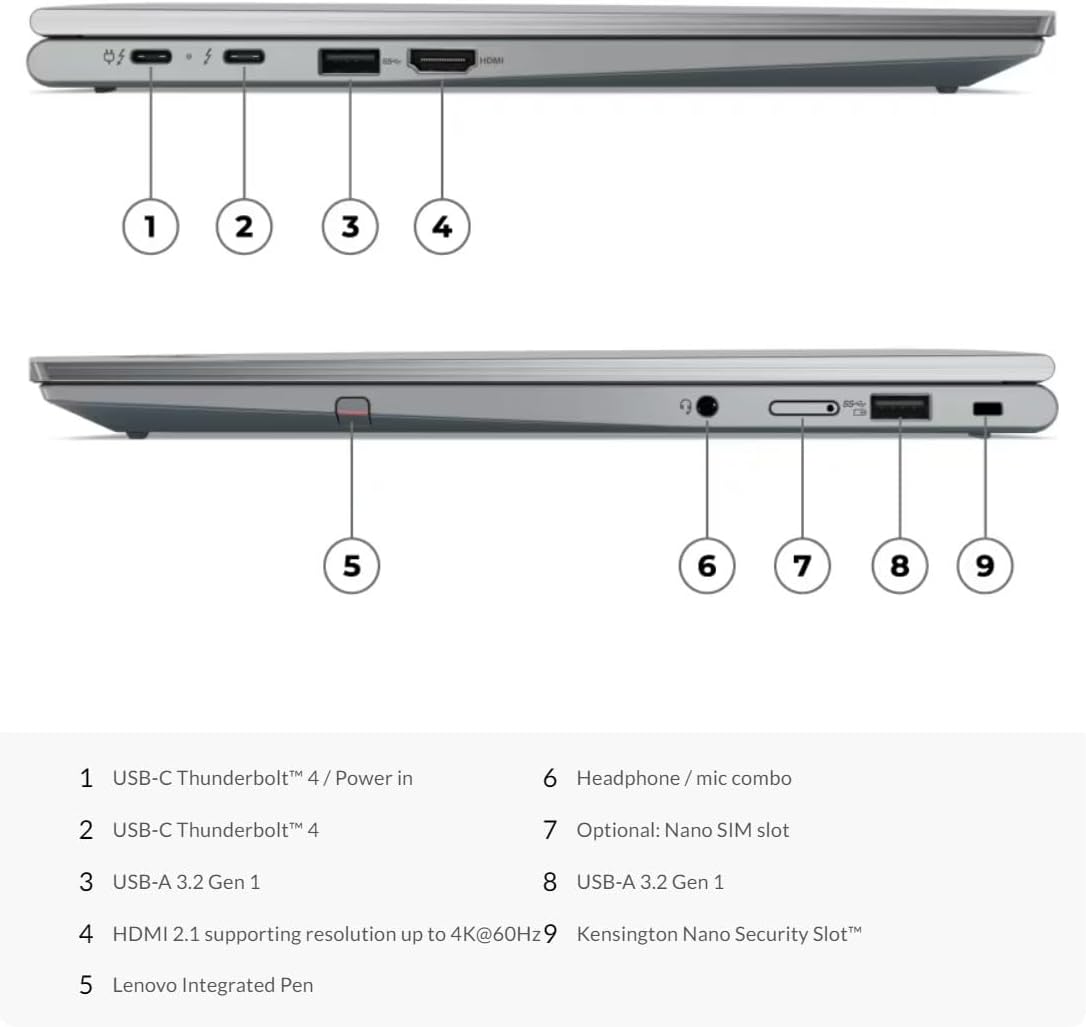 HDMI

1 2 3 4

5 6 7 8 9

1 USB-C Thunderbolt™ 4 / Power in

2 USB-C Thunderbolt™ 4

3 USB-A 3.2 Gen 1

4 HDMI 2.1 supporting resolution up to 4K@60Hz

5 Lenovo Integrated Pen

6 Headphone / mic combo

7 Optional: Nano SIM slot

8 USB-A 3.2 Gen 1

9 Kensington Nano Security Slot™