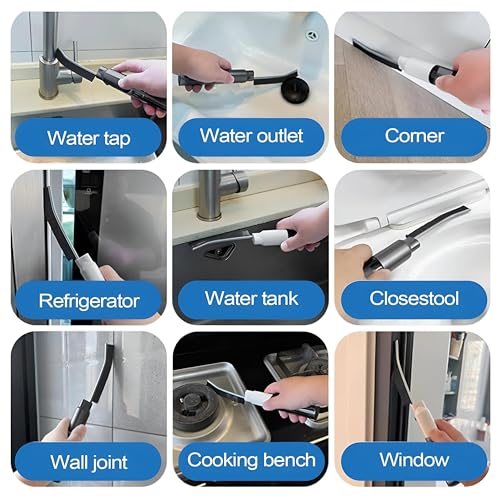 Water tap

Water outlet

Corner

Refrigerator

Water tank

Closestool

Wall joint

Cooking bench

Window