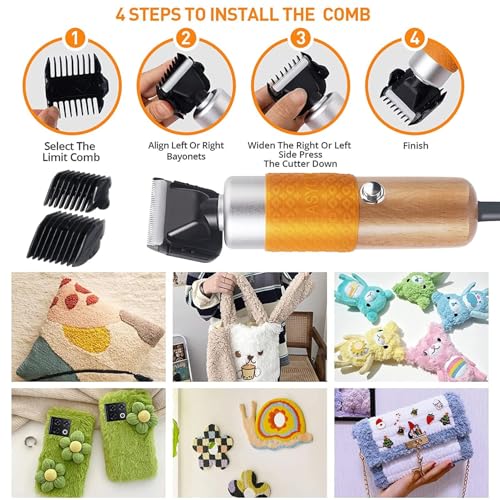 4 STEPS TO INSTALL THE COMB

1

Select The Limit Comb

2

Align Left Or Right Bayonets

3

Widen The Right Or Left Side Press The Cutter Down

4

Finish