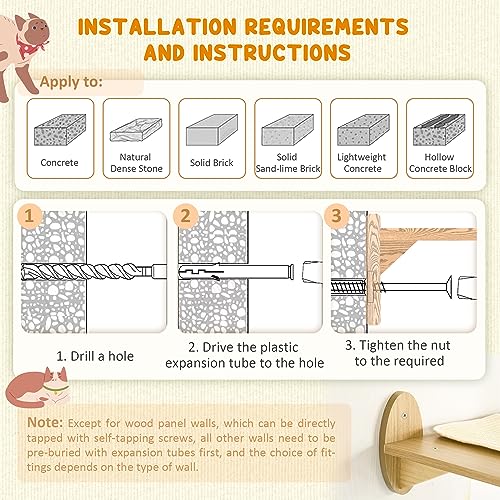 INSTALLATION REQUIREMENTS AND INSTRUCTIONS

Apply to:

Concrete

Natural Dense Stone

Solid Brick

Solid Sand-lime Brick

Lightweight Concrete

Hollow Concrete Block

1

2

3

1. Drill a hole

2. Drive the plastic expansion tube to the hole

3. Tighten the nut to the required

Note: Except for wood panel walls, which can be directly tapped with self-tapping screws, all other walls need to be pre-buried with expansion tubes first, and the choice of fittings depends on the type of wall.