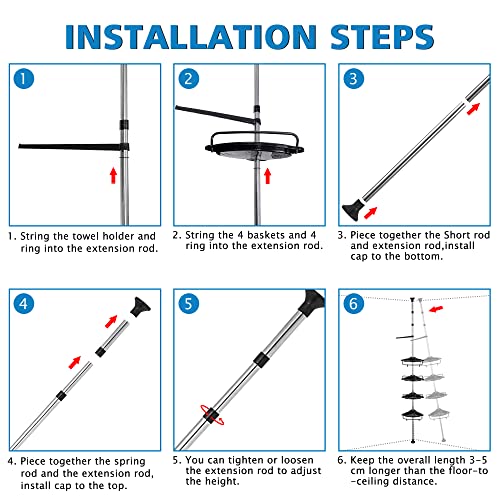 INSTALLATION STEPS

1

1. String the towel holder and ring into the extension rod.

2

2. String the 4 baskets and 4 ring into the extension rod.

3

3. Piece together the Short rod and extension rod,install cap to the bottom.

4

4. Piece together the spring rod and the extension rod, install cap to the top.

5

5. You can tighten or loosen the extension rod to adjust the height.

6

6. Keep the overall length 3-5 cm longer than the floor-to-ceiling distance.