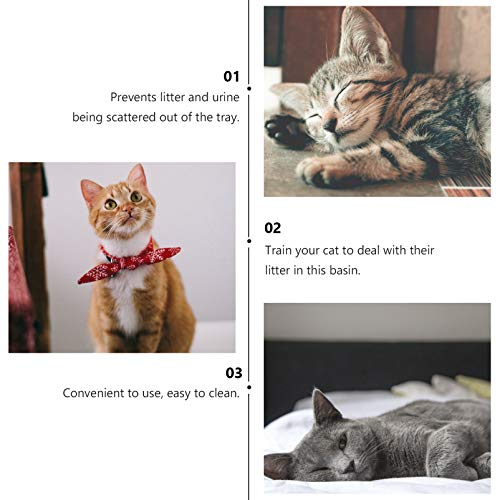 01
Prevents litter and urine being scattered out of the tray.

02
Train your cat to deal with their litter in this basin.

03
Convenient to use, easy to clean.