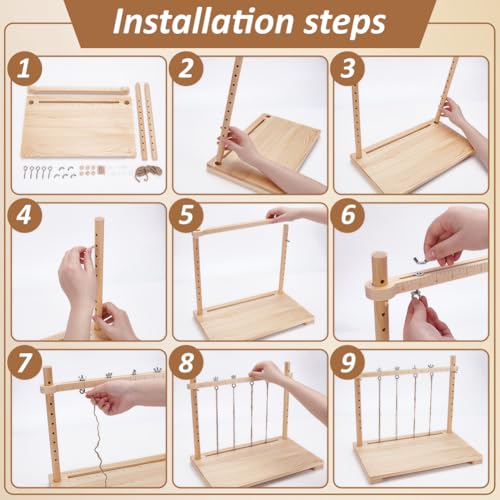 Installation steps

1

2

3

4

5

6

7

8

9