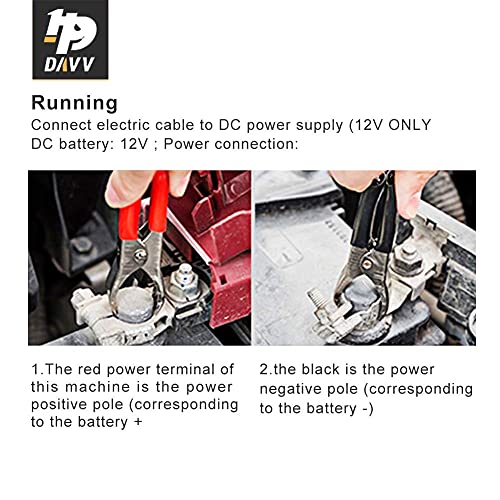 HP
DAVV

Running
Connect electric cable to DC power supply (12V ONLY
DC battery: 12V ; Power connection:

1.The red power terminal of this machine is the power positive pole (corresponding to the battery +

2.the black is the power negative pole (corresponding to the battery -)