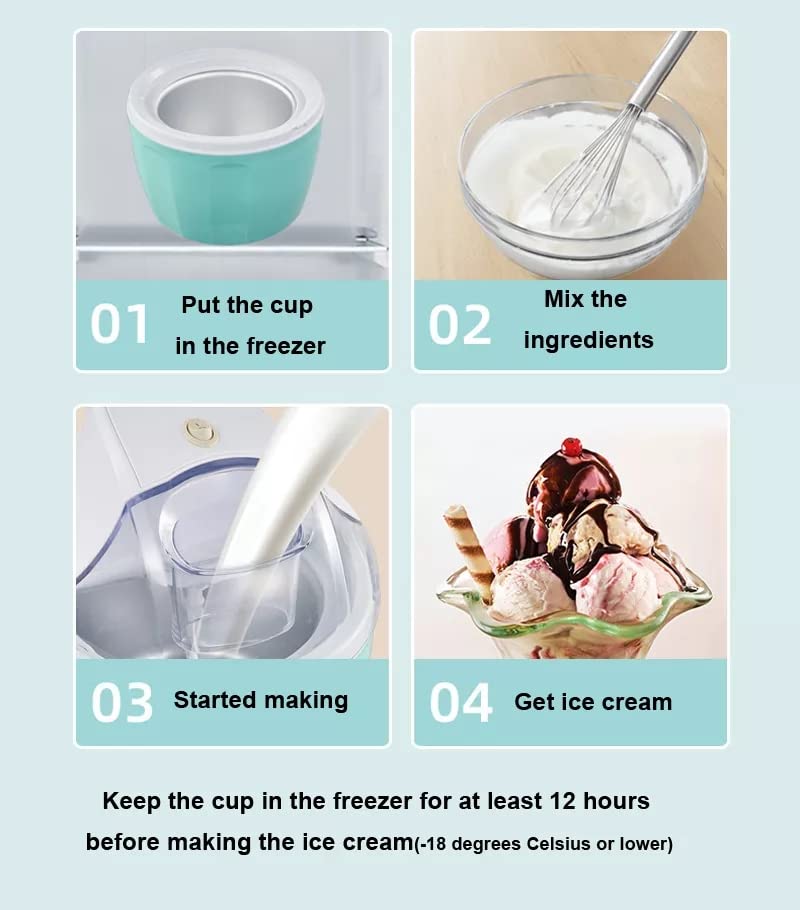 01 Put the cup in the freezer

02 Mix the ingredients

03 Started making

04 Get ice cream

Keep the cup in the freezer for at least 12 hours before making the ice cream(-18 degrees Celsius or lower)