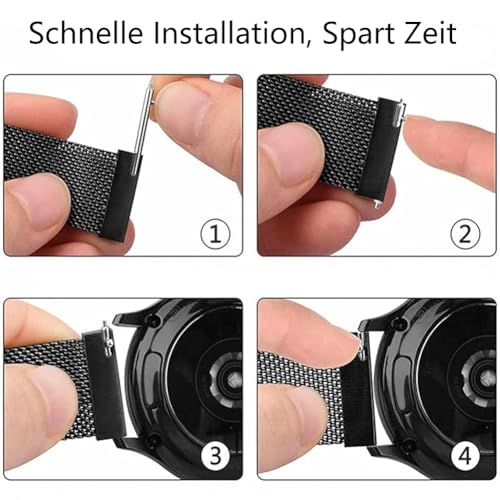 Schnelle Installation, Spart Zeit

①

②

③

④