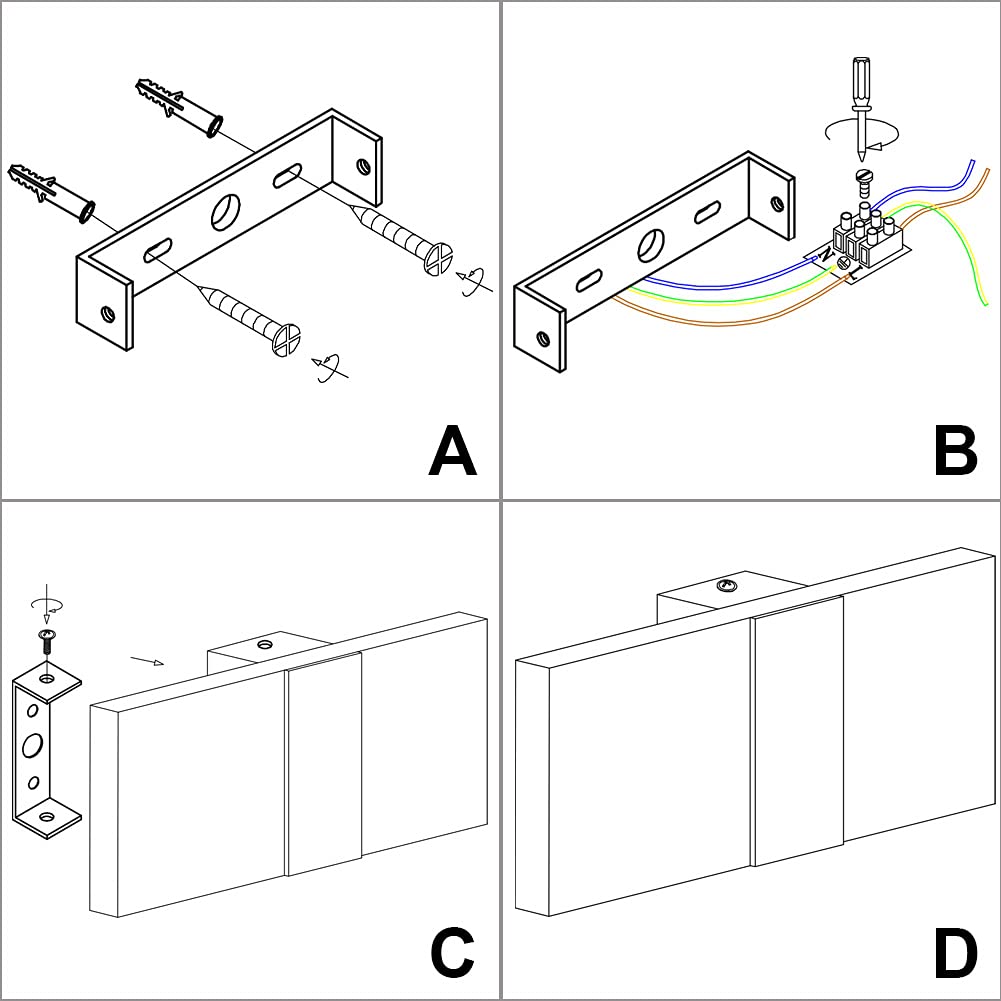 A

N
L

B

C

D