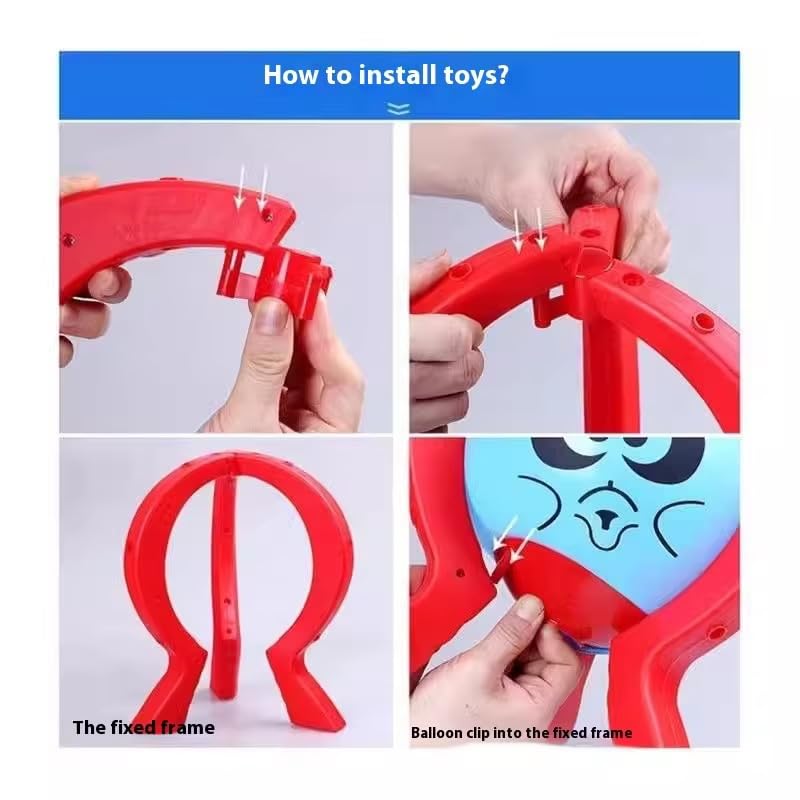 How to install toys?

The fixed frame

Balloon clip into the fixed frame