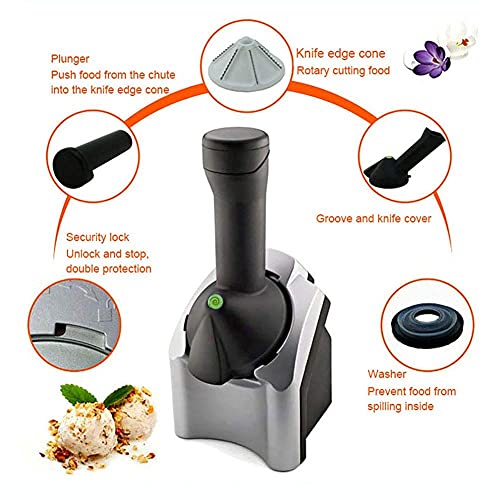 Plunger
Push food from the chute into the knife edge cone

Knife edge cone
Rotary cutting food

Groove and knife cover

Security lock
Unlock and stop, double protection

Washer
Prevent food from spilling inside