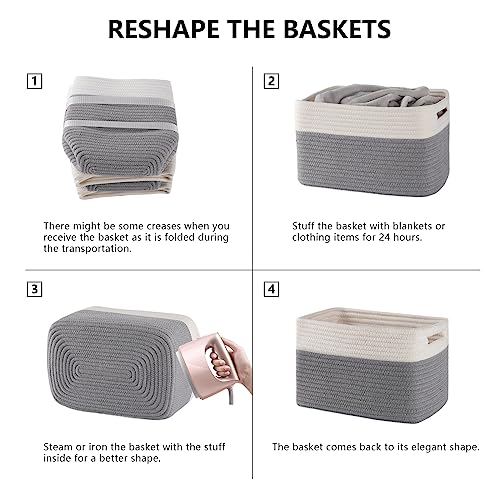 RESHAPE THE BASKETS

1

There might be some creases when you receive the basket as it is folded during the transportation.

2

Stuff the basket with blankets or clothing items for 24 hours.

3

Steam or iron the basket with the stuff inside for a better shape.

4

The basket comes back to its elegant shape.