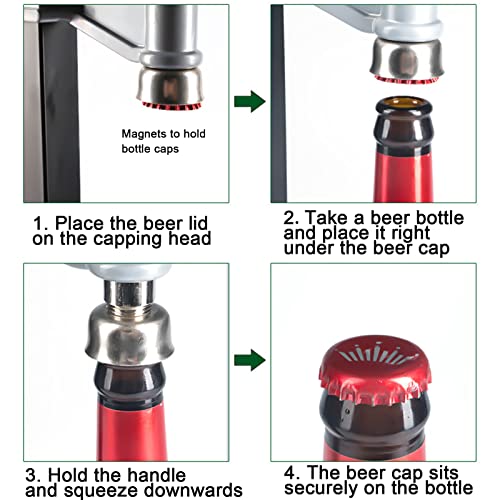 Magnets to hold bottle caps

1. Place the beer lid on the capping head

2. Take a beer bottle and place it right under the beer cap

3. Hold the handle and squeeze downwards

4. The beer cap sits securely on the bottle