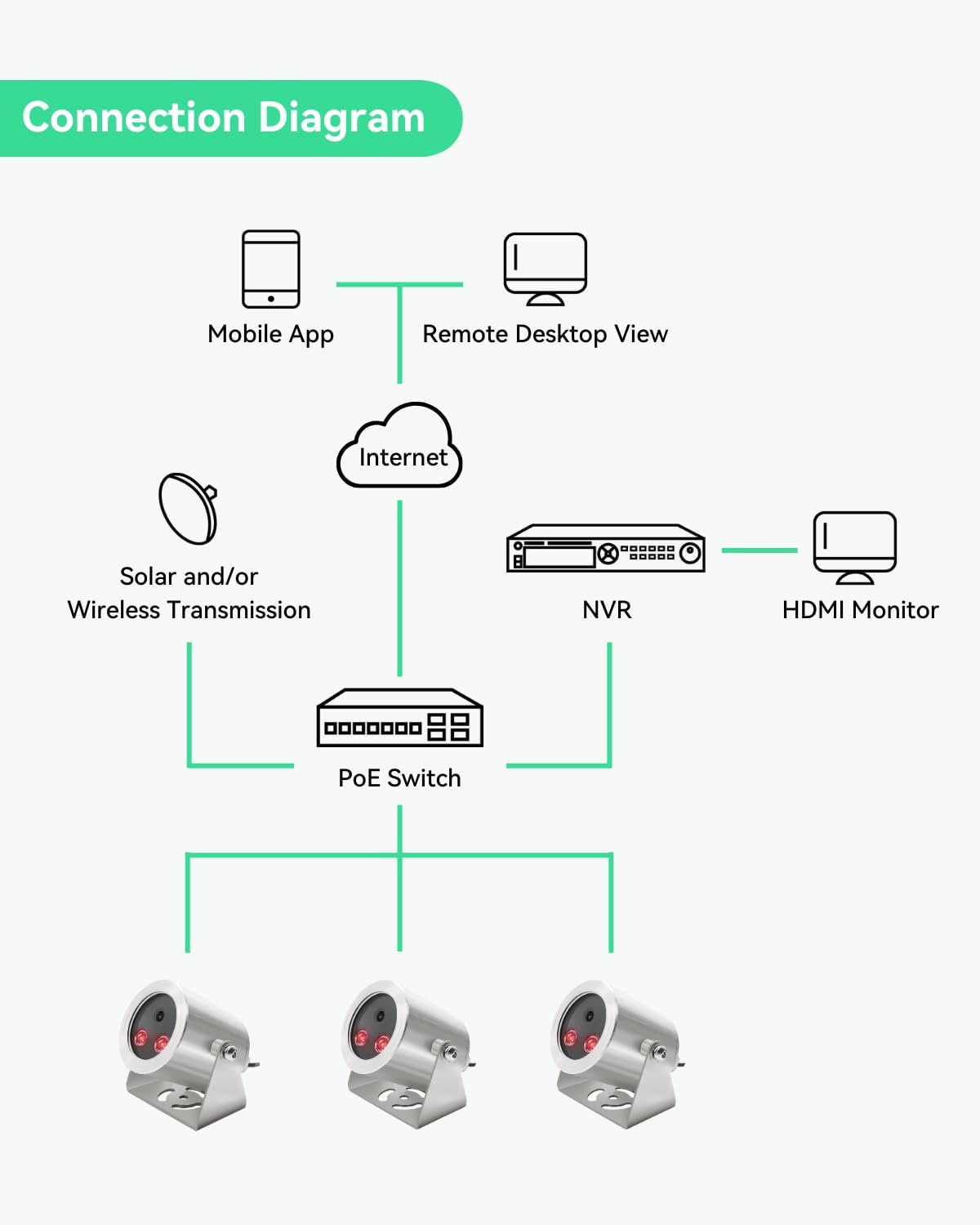 Connection Diagram

Mobile App

Remote Desktop View

Internet

Solar and/or
Wireless Transmission

NVR

HDMI Monitor

PoE Switch