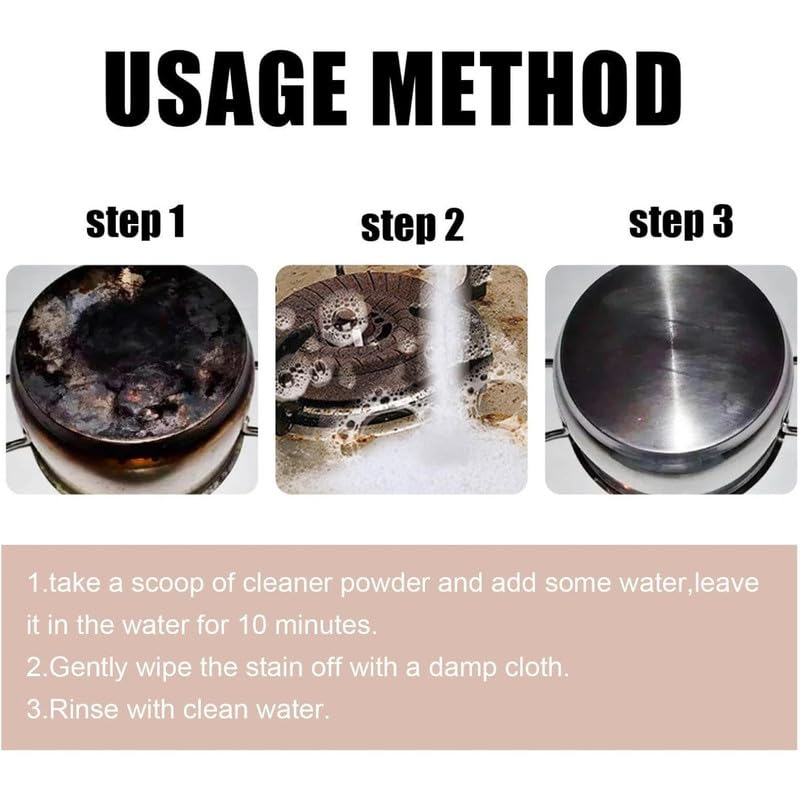 USAGE METHOD

step 1

step 2

step 3

1.take a scoop of cleaner powder and add some water,leave it in the water for 10 minutes.
2.Gently wipe the stain off with a damp cloth.
3.Rinse with clean water.