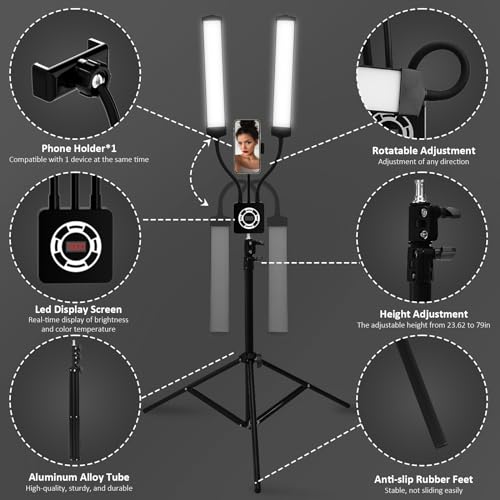 Phone Holder*1
Compatible with 1 device at the same time

Led Display Screen
Real-time display of brightness and color temperature

Aluminum Alloy Tube
High-quality, sturdy, and durable

Rotatable Adjustment
Adjustment of any direction

Height Adjustment
The adjustable height from 23.62 to 79in

Anti-slip Rubber Feet
Stable, not sliding easily